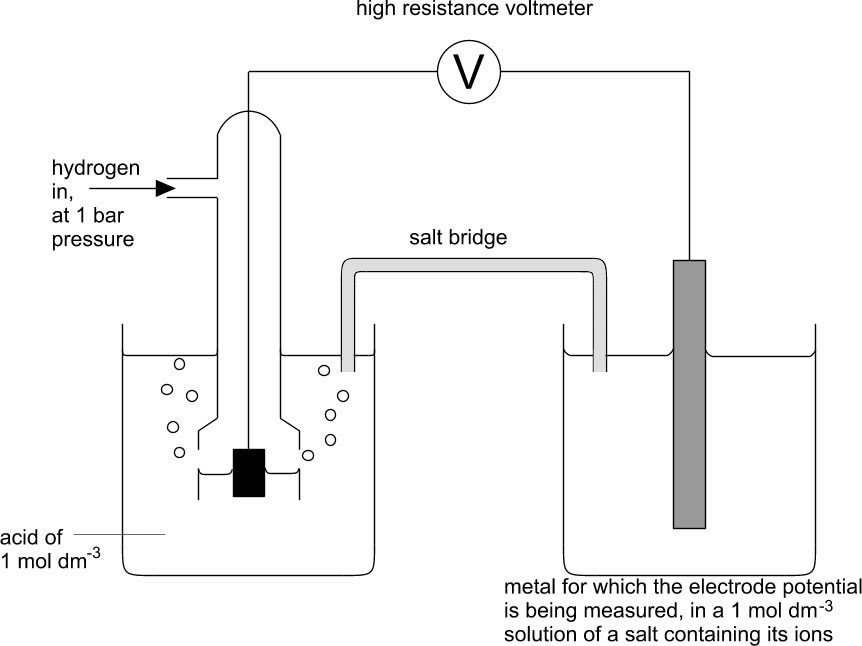 high resistance voltmeter

V

hydrogen in, at 1 bar pressure

salt bridge

acid of 1 mol dm$^{-3}$

metal for which the electrode potential is being measured, in a 1 mol dm$^{-3}$ solution of a salt containing its ions